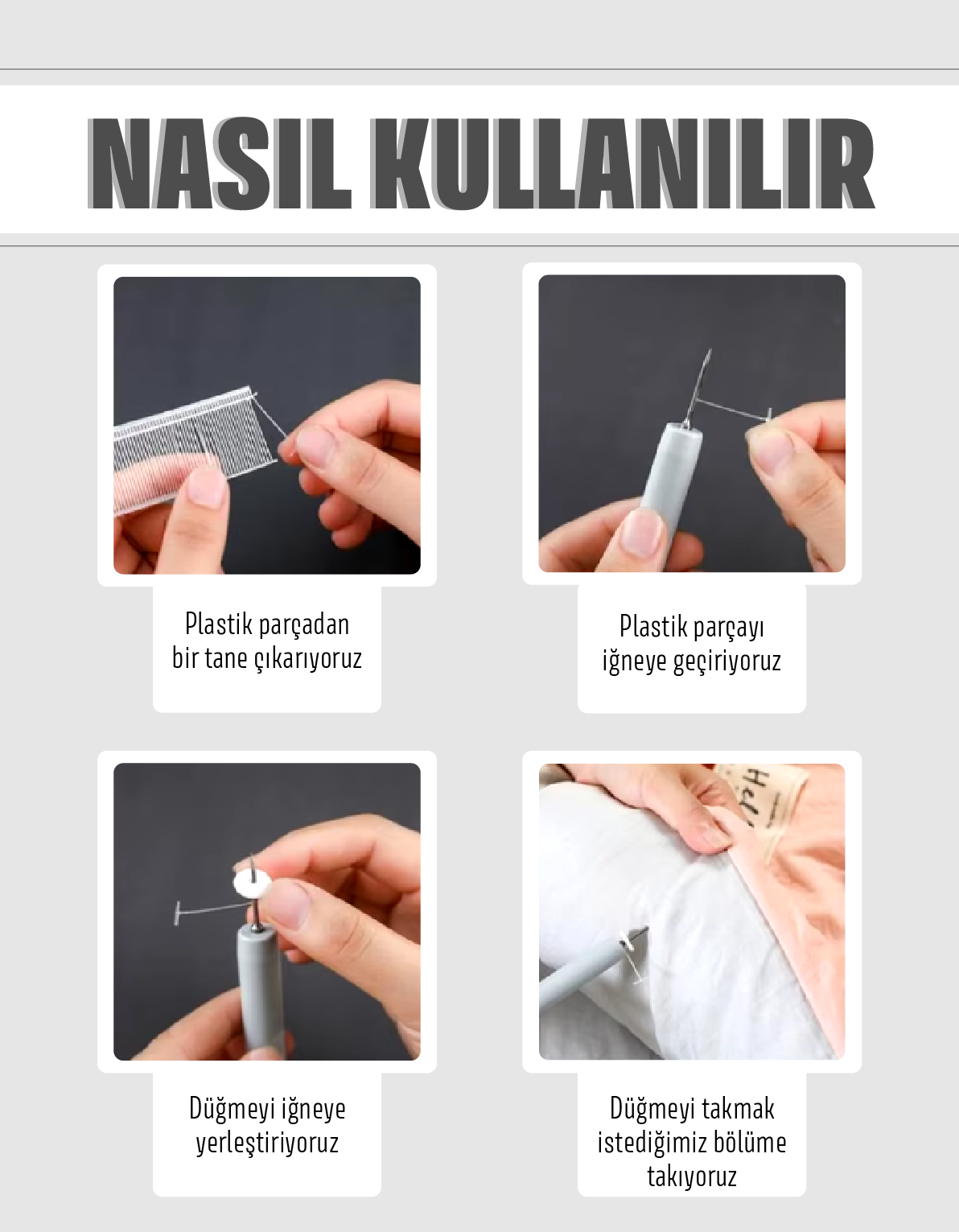 NASIL KULLANILIR

Plastik parçadan bir tane çıkarıyoruz

Plastik parçayı iğneye geçiriyoruz

Düğmeyi iğneye yerleştiriyoruz

Düğmeyi takmak istediğimiz bölüme takıyoruz